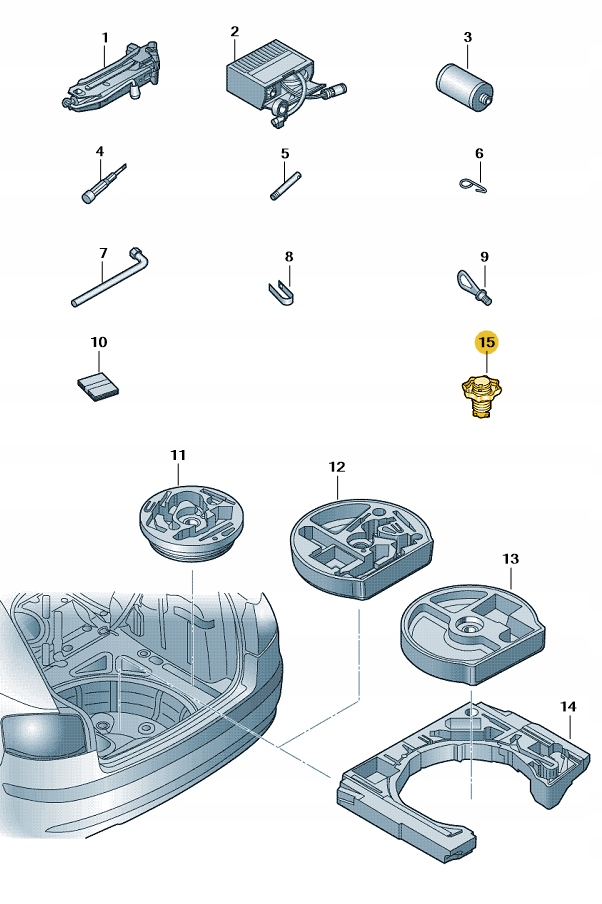 1
2
3
4
5
6
7
8
9
10
15
11
12
13
14