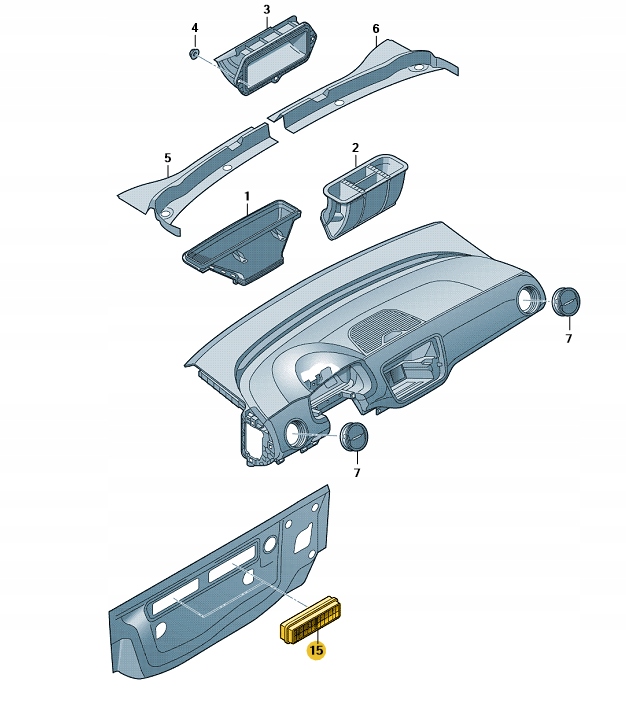 4
3
6
5
2
1
7
7
15