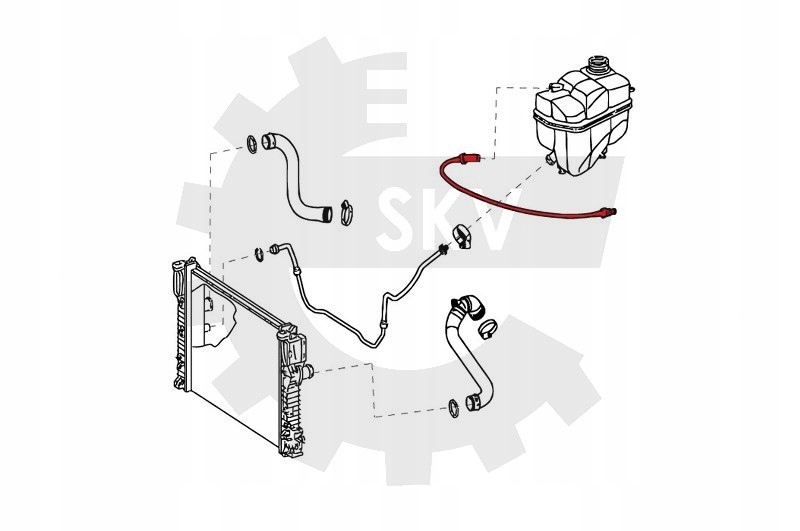 SKV