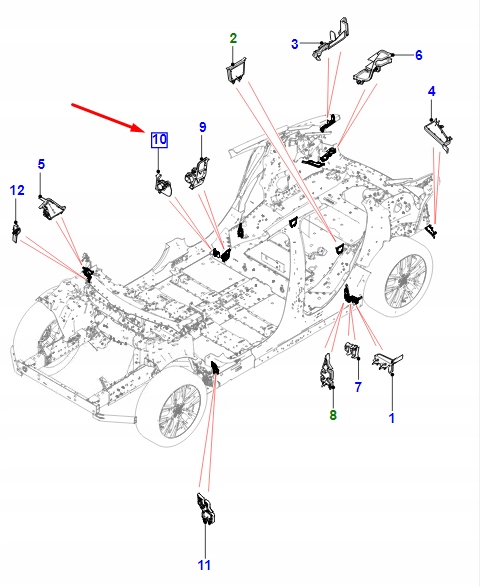 2
3
6
4
10
9
5
12
7
8
1
11