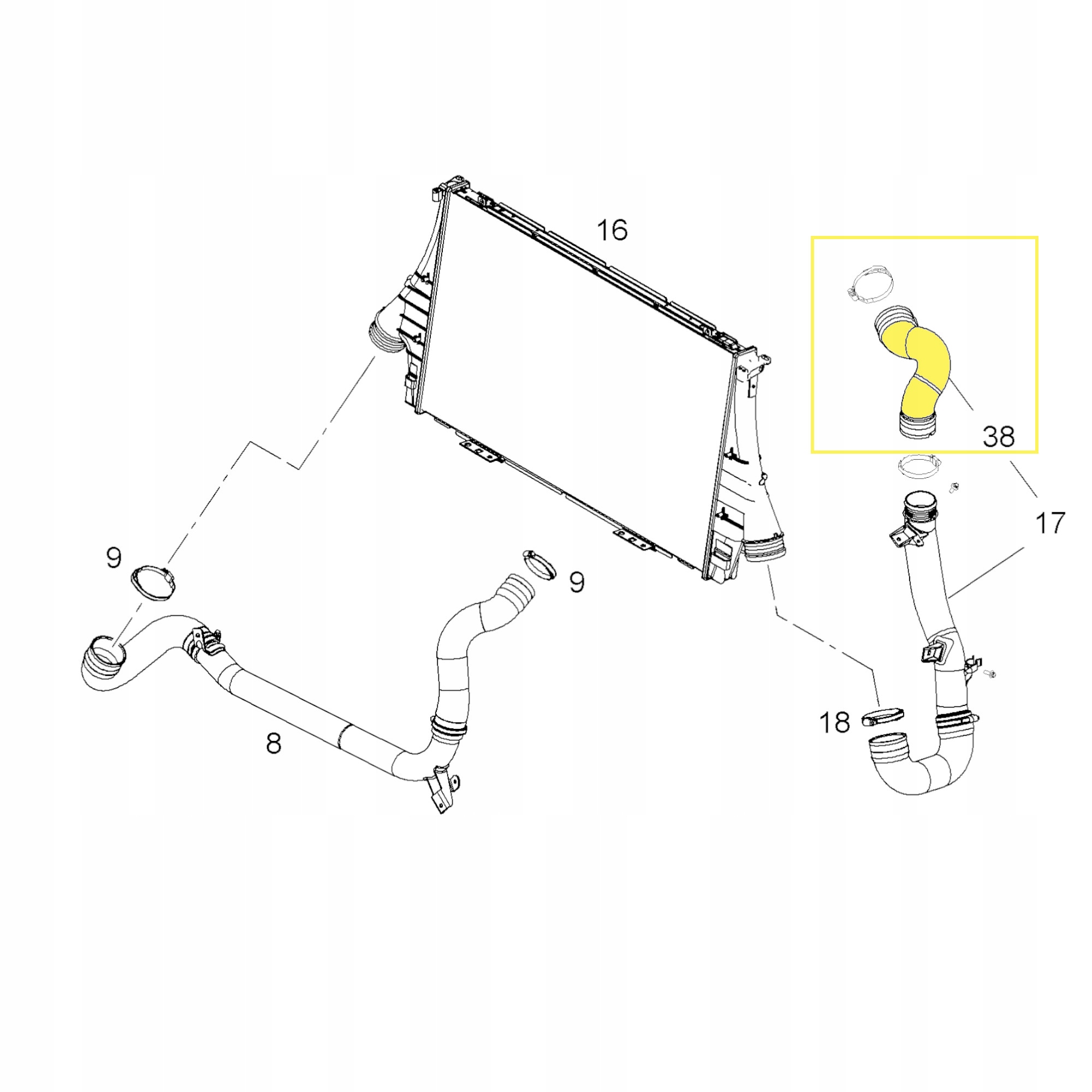 16
38
17
9
9
18
8