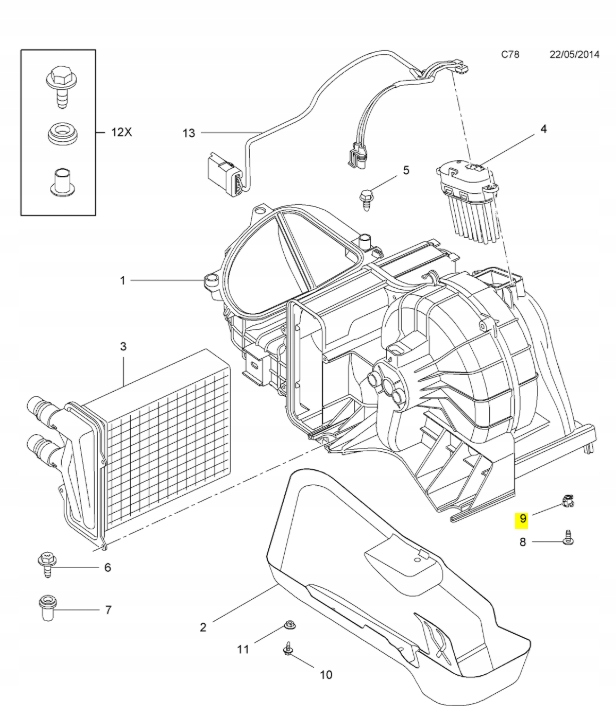 C78 22/05/2014

12X

13

4

5

1

3

9

8

6

7

2

11

10