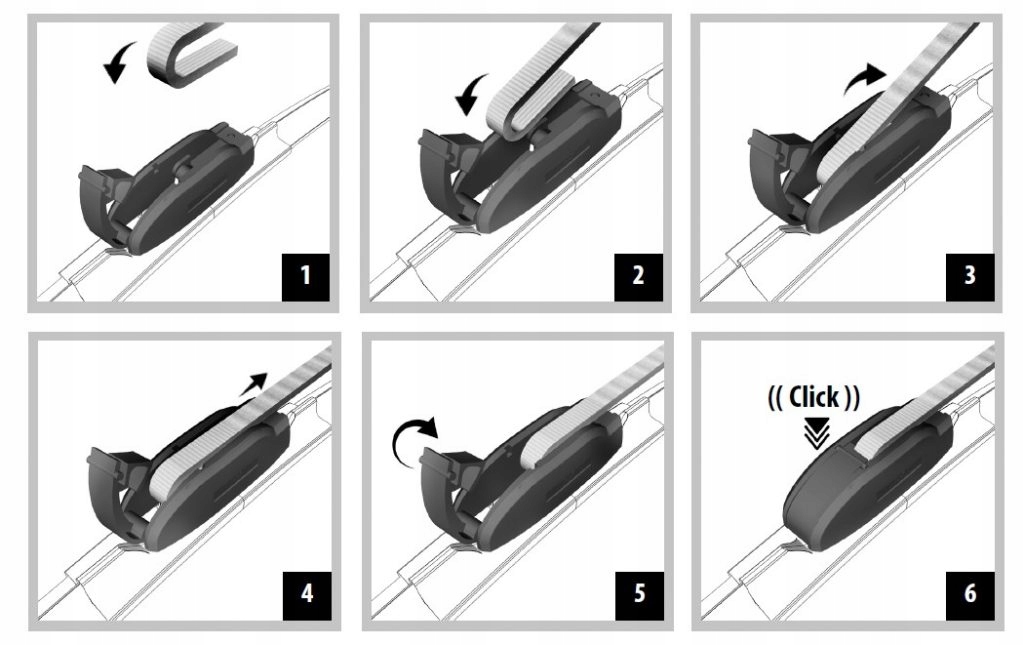 1

2

3

4

5

(( Click ))

6