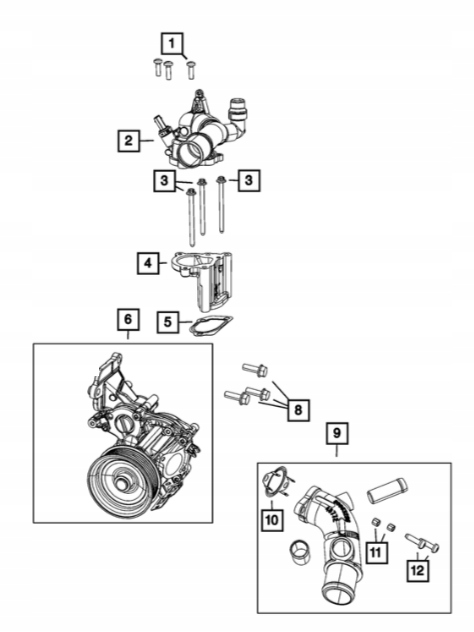 1
2
3
3
4
5
6
8
9
10
11
12