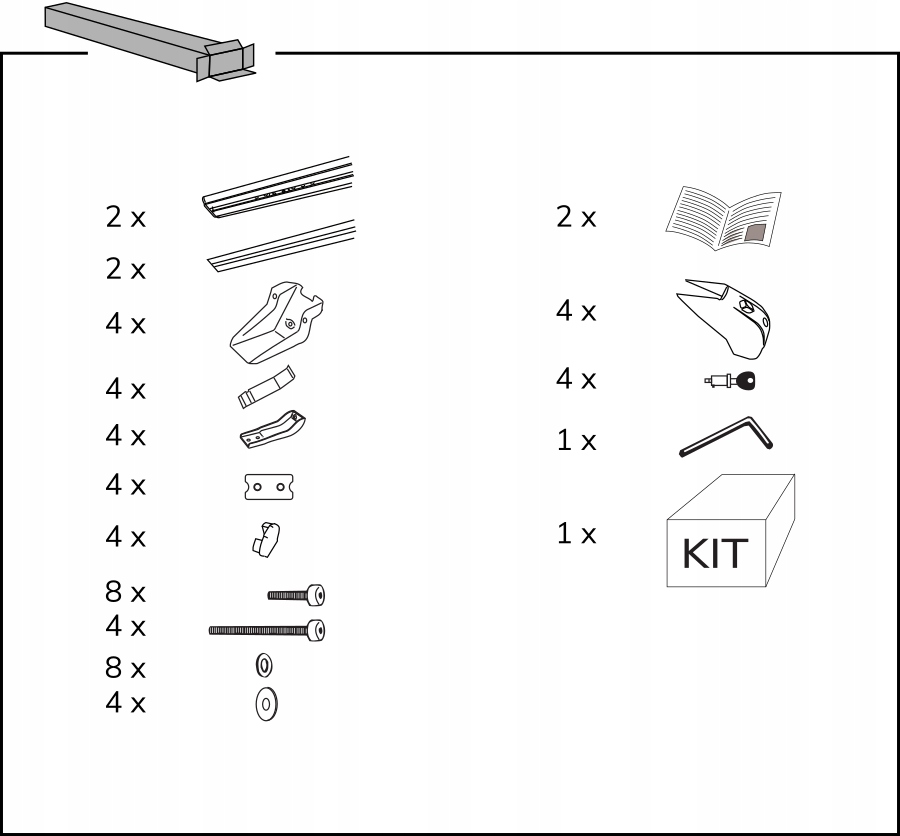 2 x

2 x

4 x

4 x

4 x

4 x

4 x

8 x

4 x

8 x

4 x

2 x

4 x

4 x

1 x

1 x

KIT