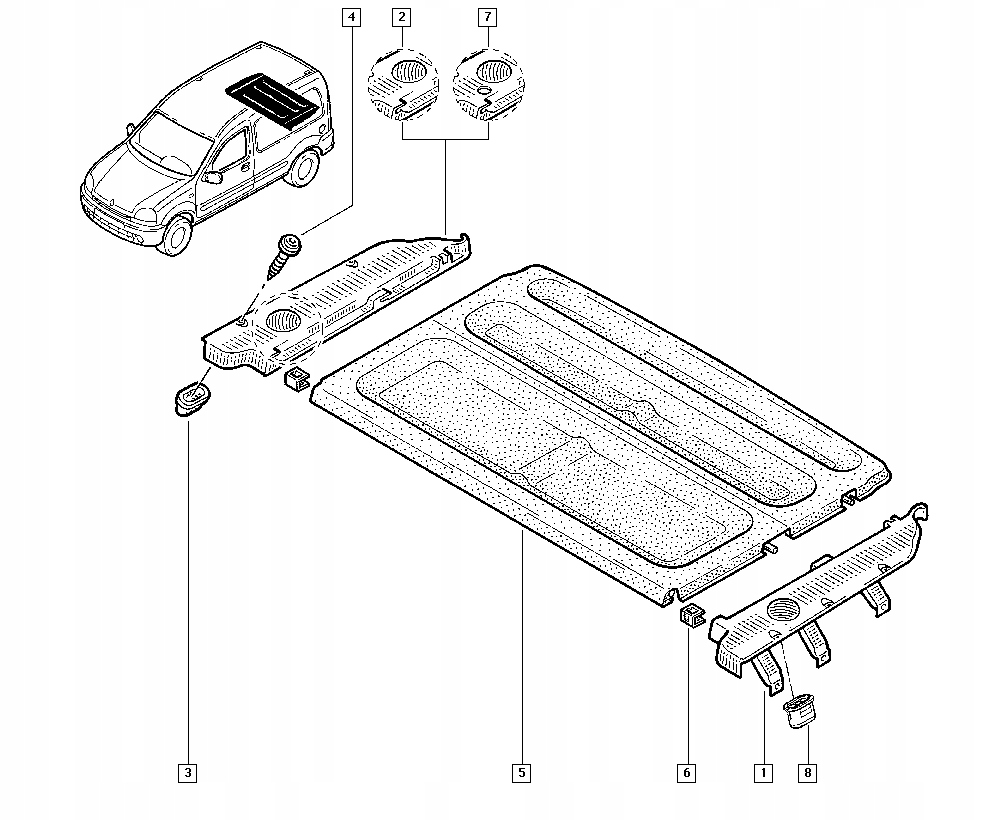 4
2
7
3
5
6
1
8