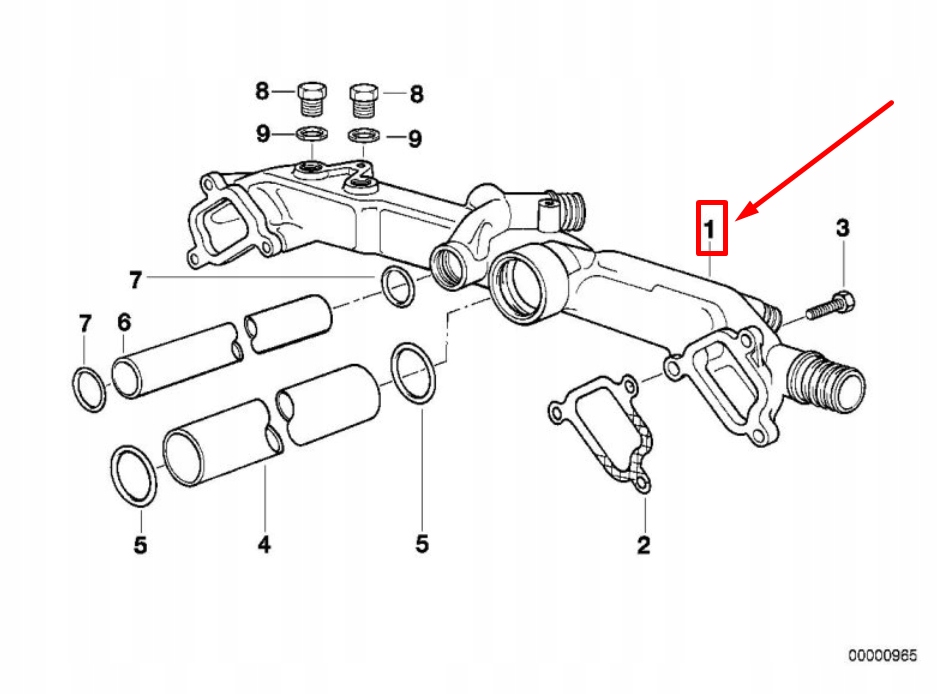 8
8
9
9
1
3
7
7
6
5
4
5
2
00000965