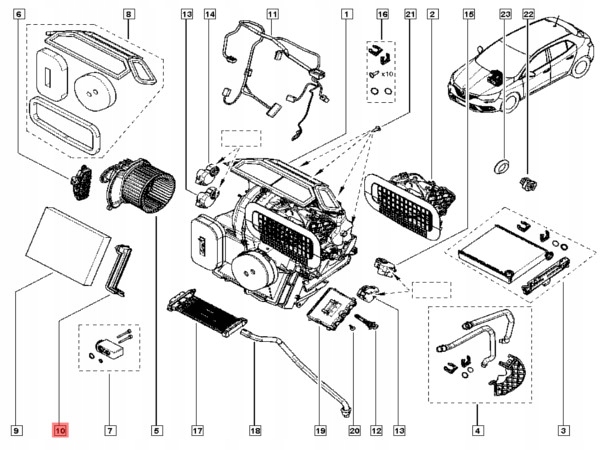 6
8
13
14
11
1
16
21
2
15
23
22
x10
9
10
7
5
17
18
19
20
12
13
4
3