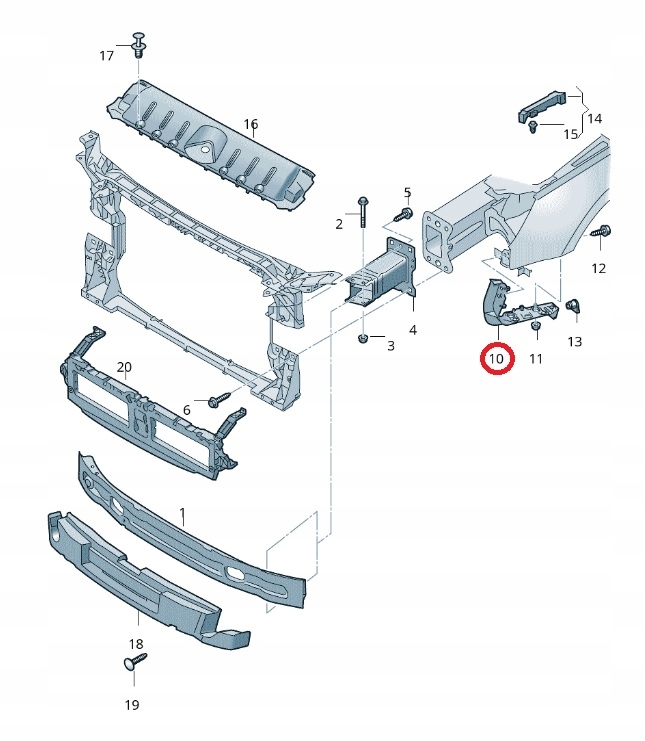 17
16
14
15
5
2
12
4
3
13
10
11
20
6
1
18
19