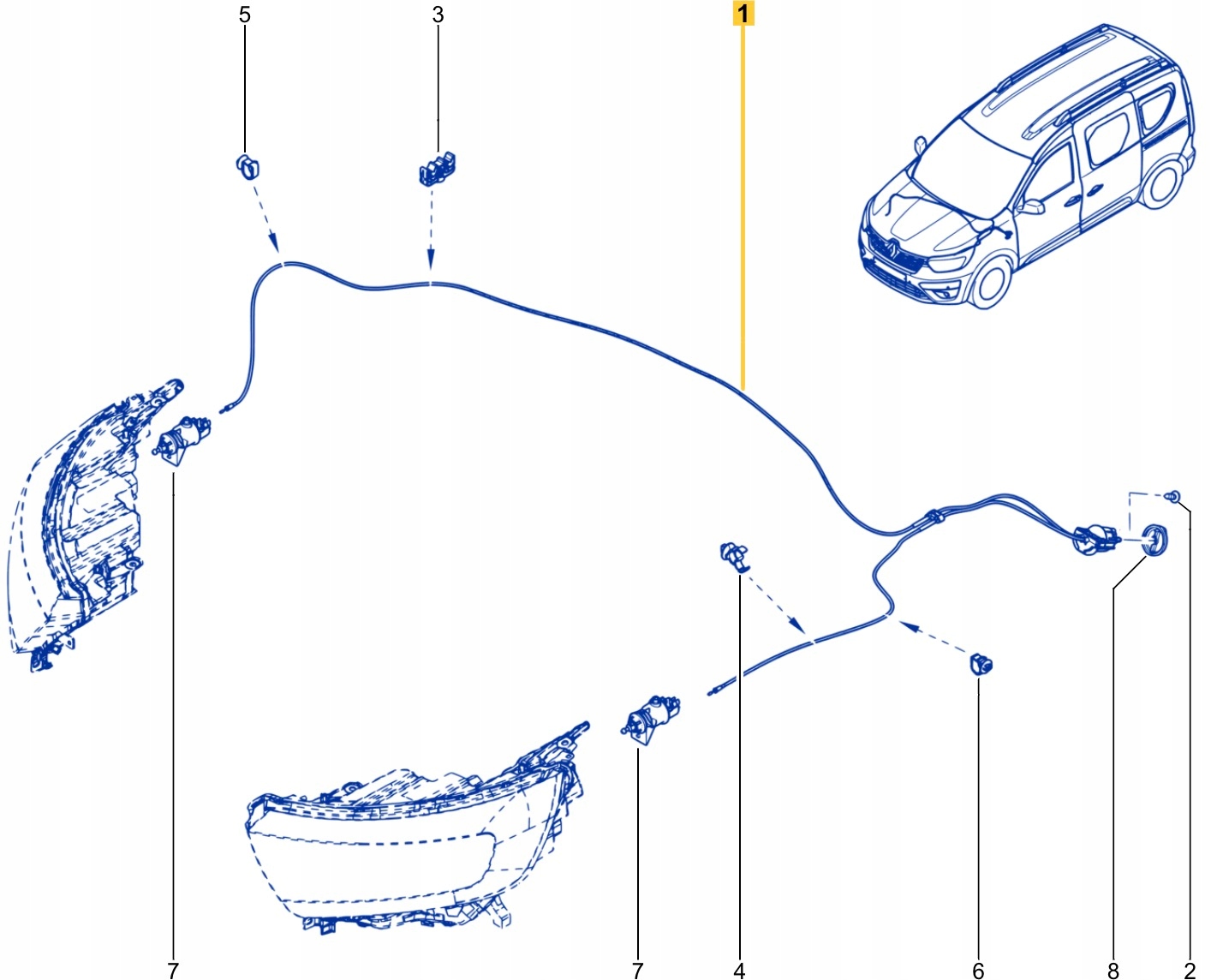 5
3
1
7
7
4
6
8
2