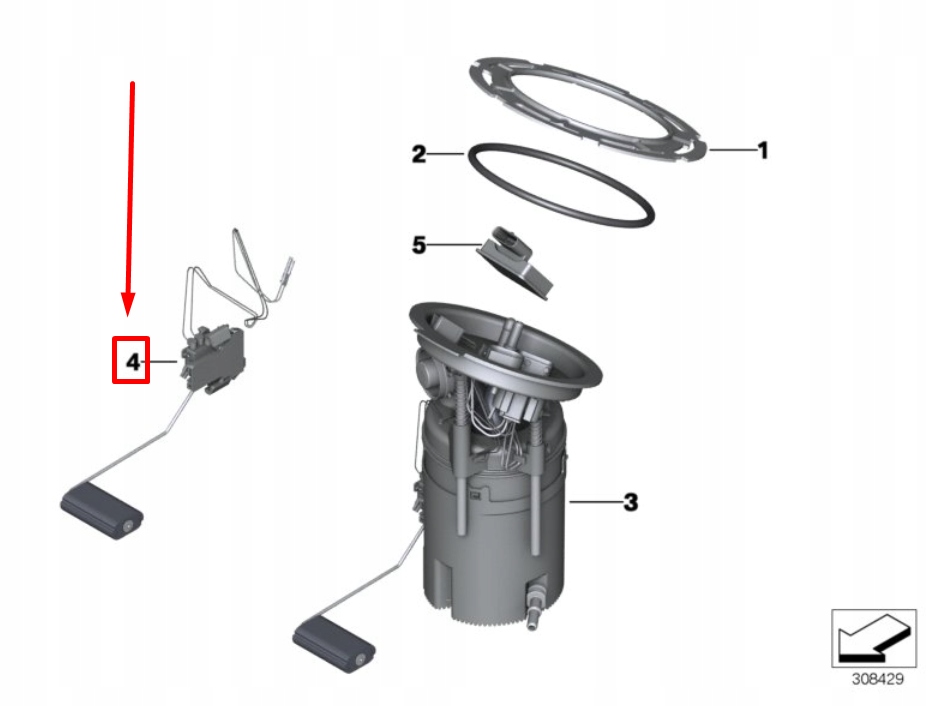 1
2
5
4
3
308429