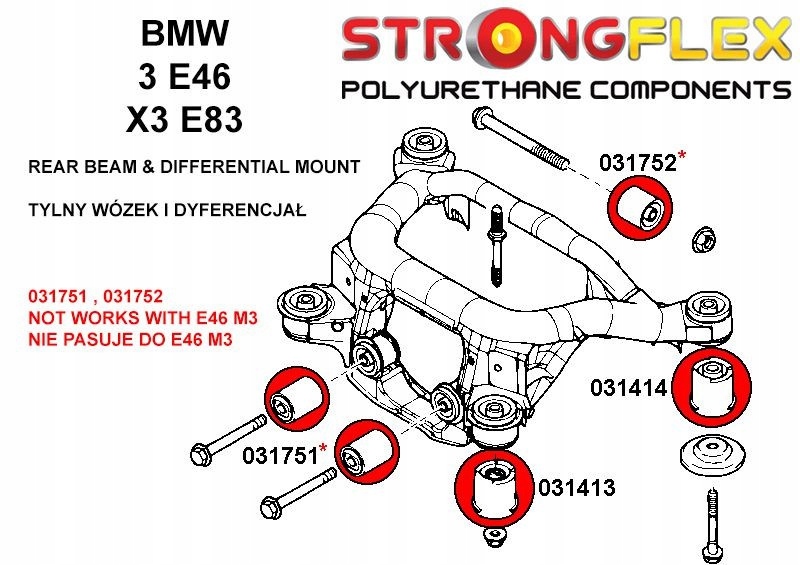 BMW
3 E46
X3 E83

STRONGFLEX
POLYURETHANE COMPONENTS

REAR BEAM & DIFFERENTIAL MOUNT

TYLNY WÓZEK I DYFERENCJAŁ

031751 , 031752
NOT WORKS WITH E46 M3
NIE PASUJE DO E46 M3

031752*

031414

031751*

031413