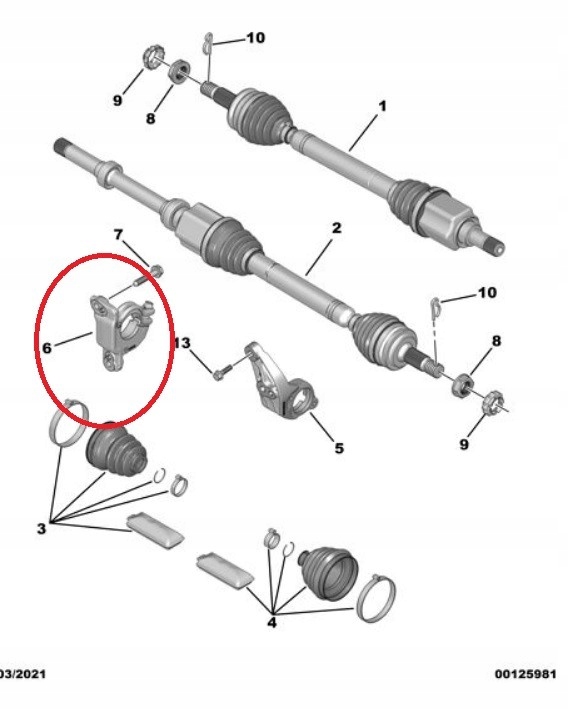 10
9
8
1
2
7
10
6
13
8
5
9
3
4
03/2021
00125981