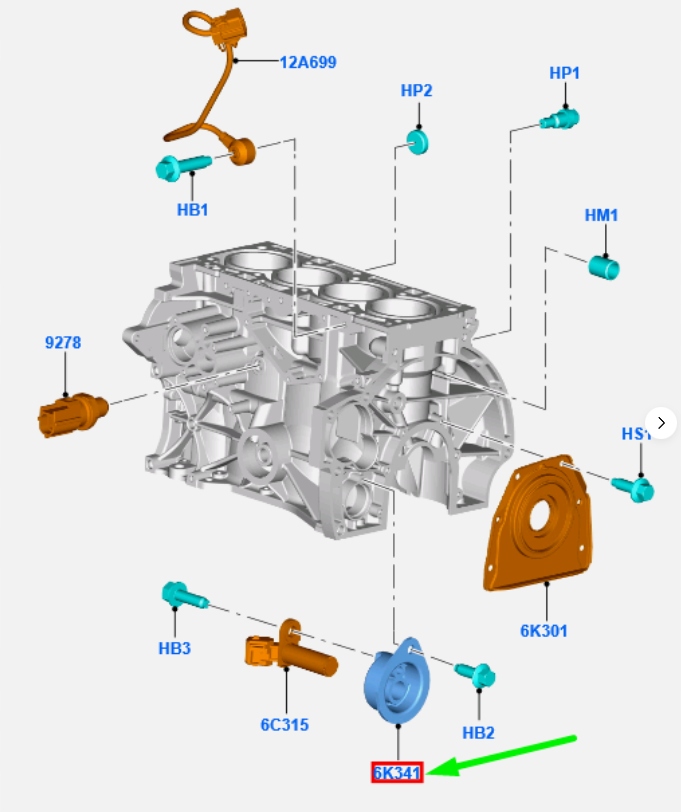 12A699
HP2
HP1
HB1
HM1
9278
HS1
6K301
HB3
6C315
HB2
6K341