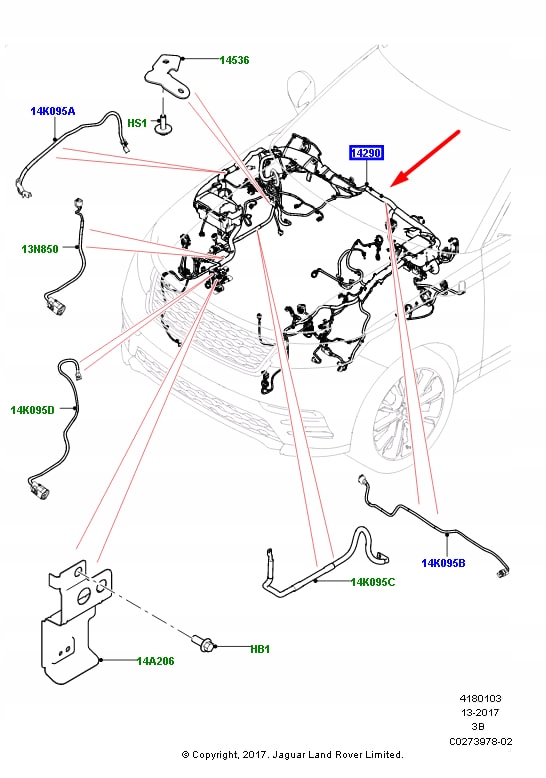 14536

14K095A

HS1

14290

13N850

14K095D

14K095B

14K095C

HB1

14A206

4180103
13-2017
3B
C0273978-02

© Copyright, 2017. Jaguar Land Rover Limited.