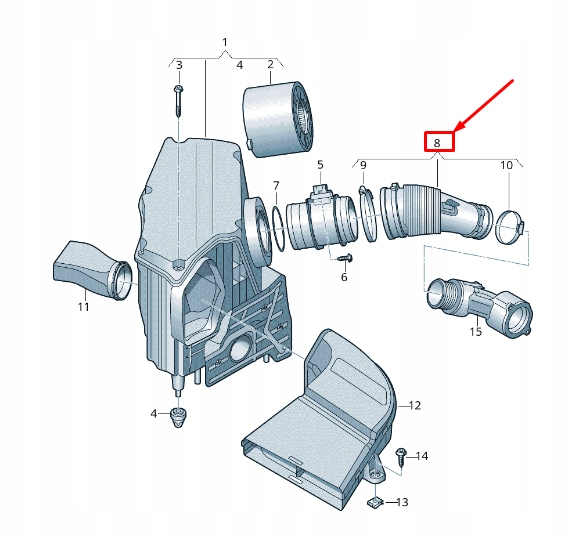 1
3
4
2
8
5
9
10
7
6
11
15
12
4
14
13