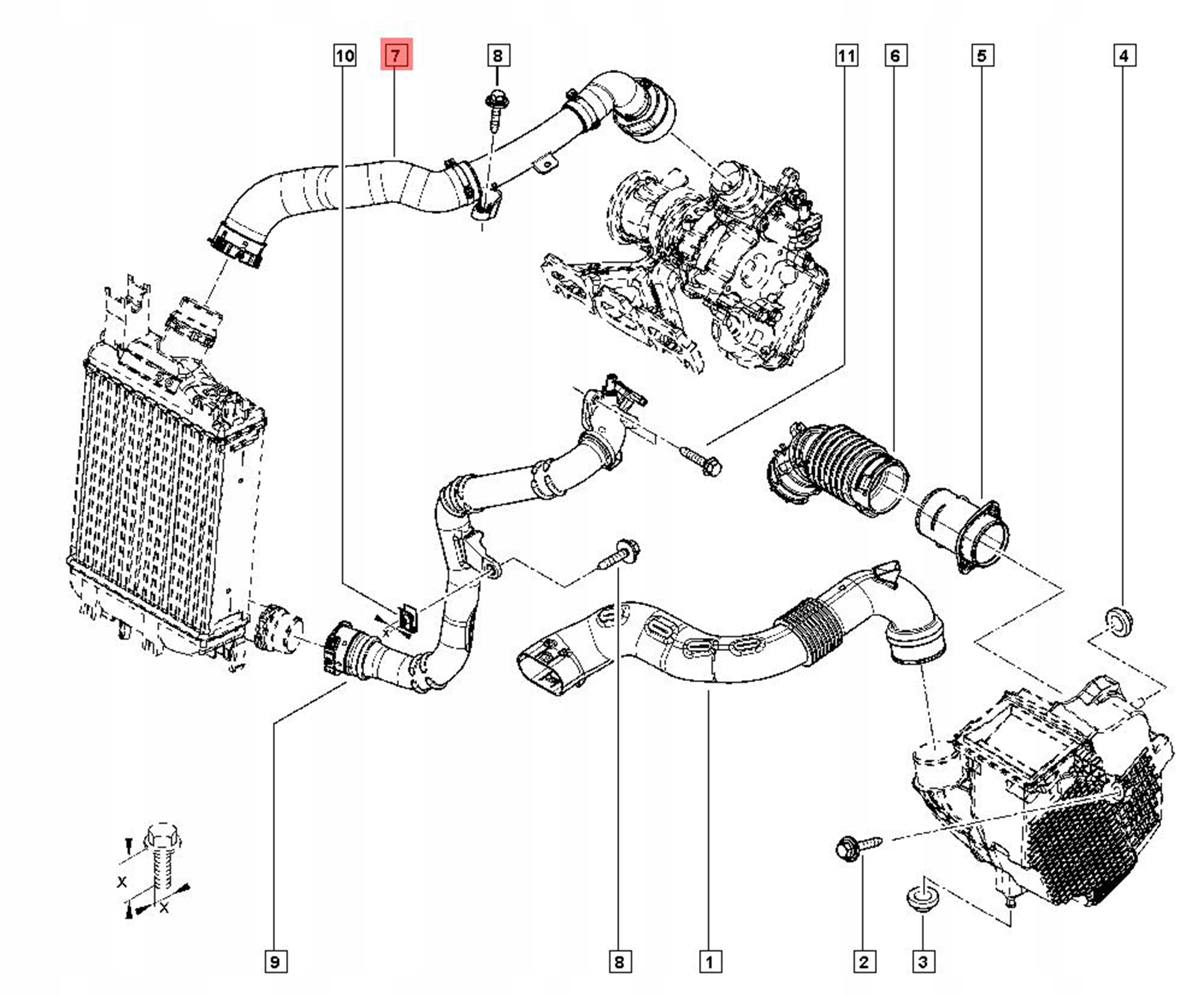 10
7
8
11
6
5
4
X
X
9
8
1
2
3