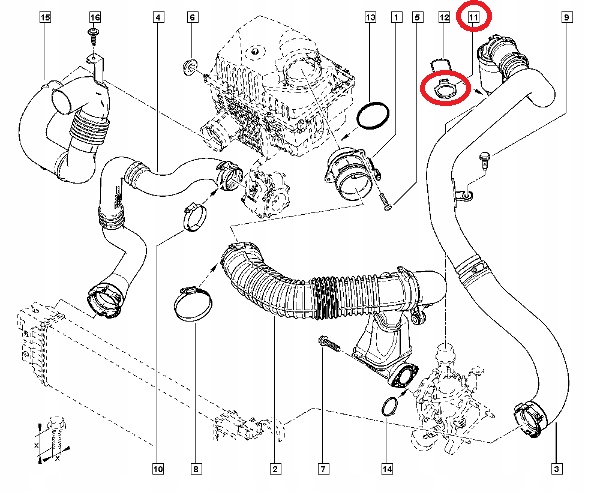 15
16
4
6
13
1
5
12
11
9
X
X
10
8
2
7
14
3