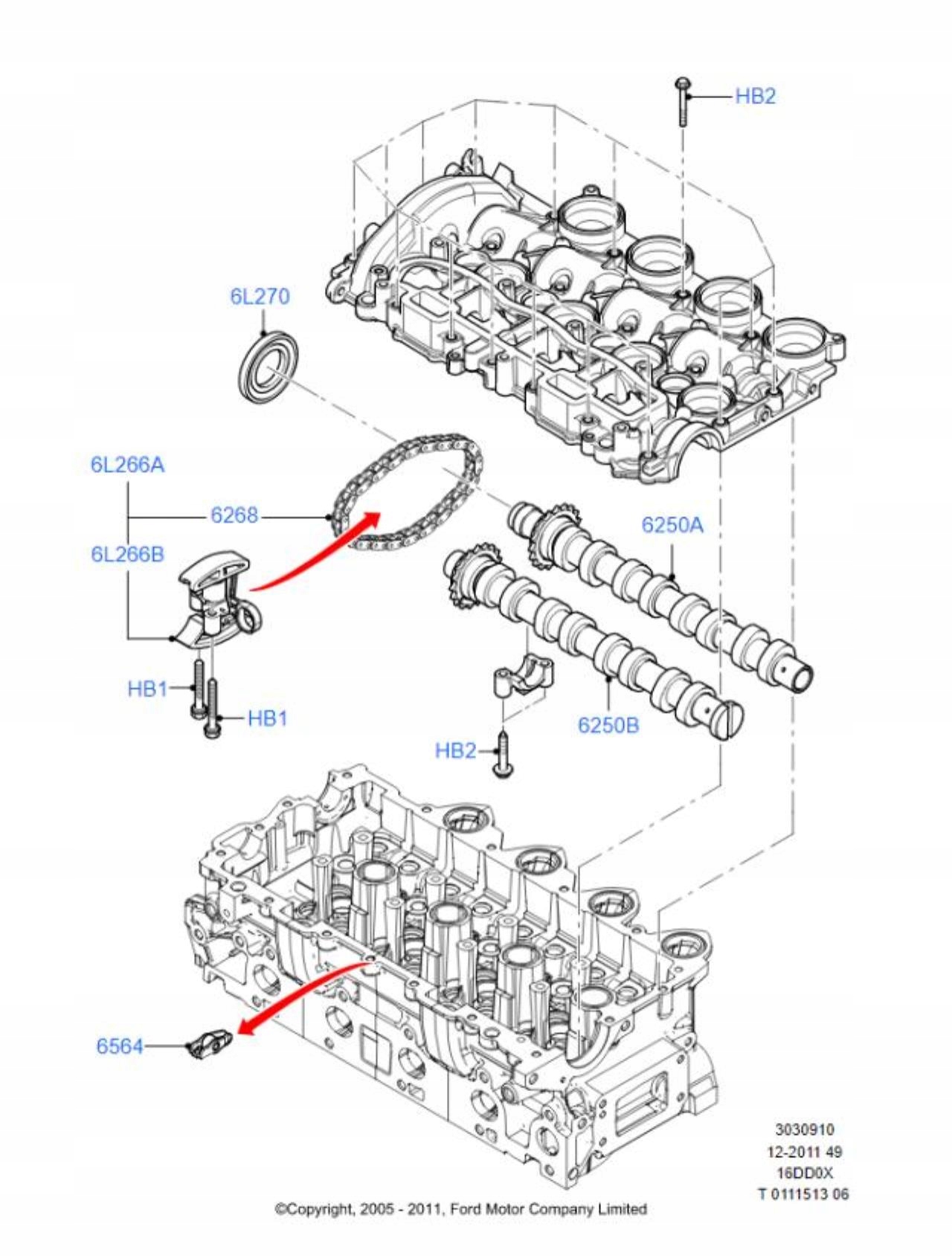 HB2

6L270

6L266A

6268

6L266B

6250A

HB1

HB1

6250B

HB2

6564

3030910
12-2011 49
16DD0X
T 0111513 06

©Copyright, 2005 - 2011, Ford Motor Company Limited