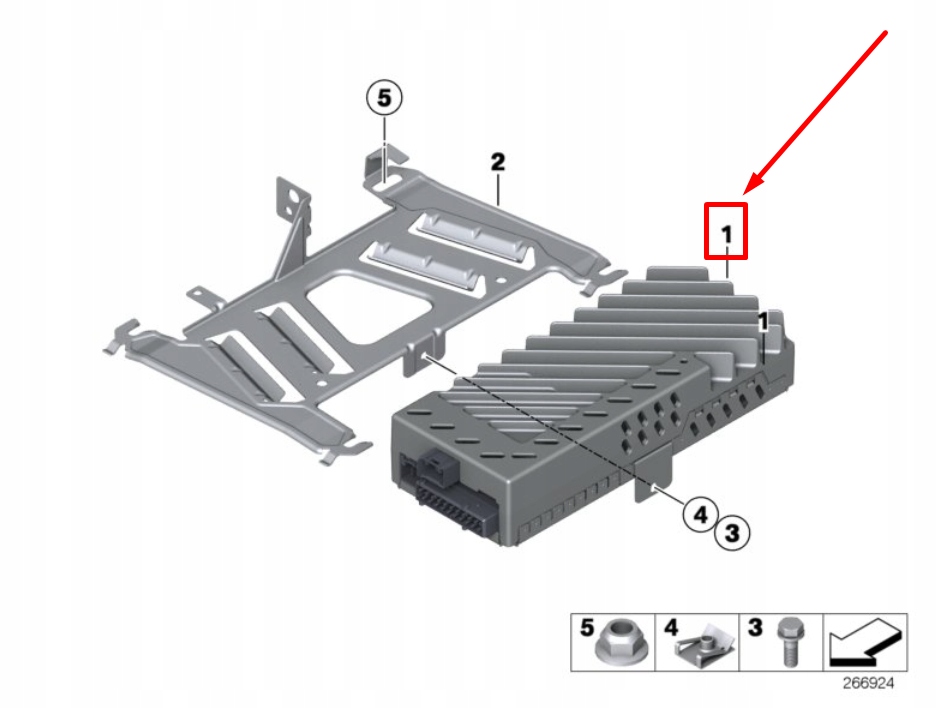 5
2
1
1
4
3
5
4
3
266924