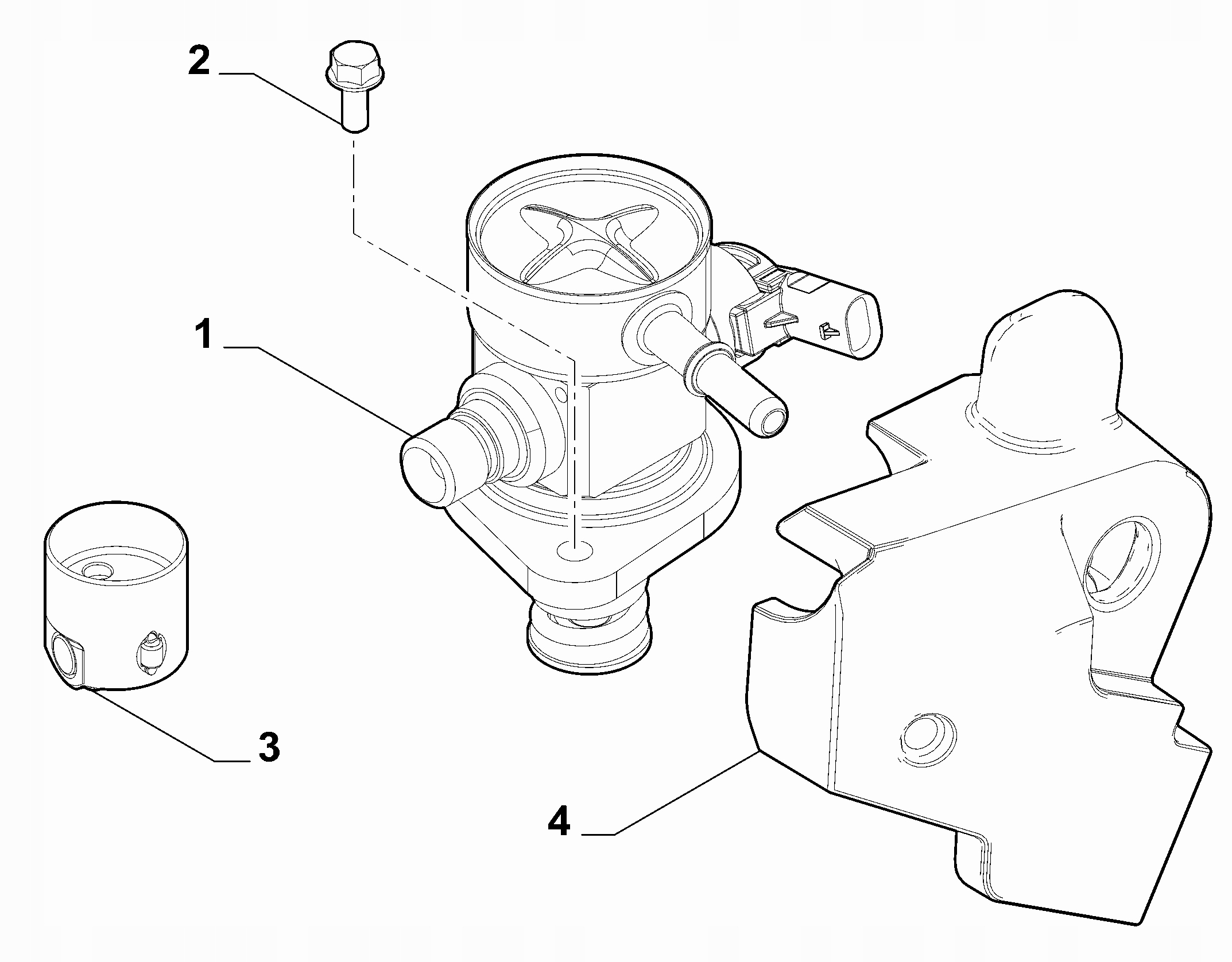 2

1

3

4