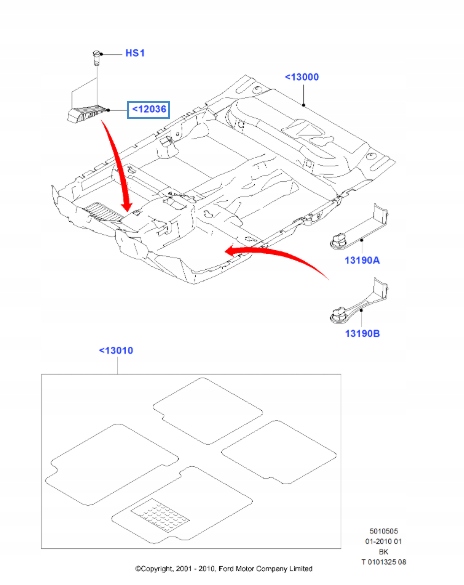 HS1

<13000

<12036

13190A

13190B

<13010

5010505
01-2010 01
BK
T 0101325 08

©Copyright, 2001 - 2010, Ford Motor Company Limited