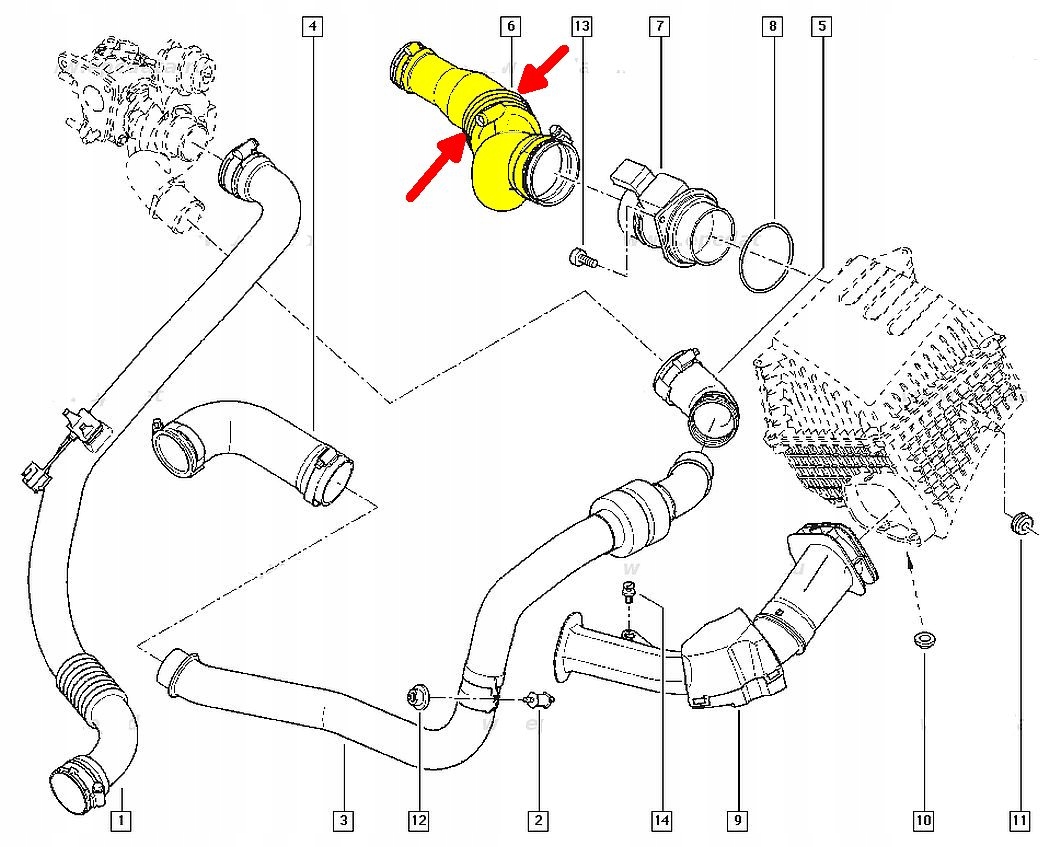 4
6
13
7
8
5
1
3
12
2
14
9
10
11