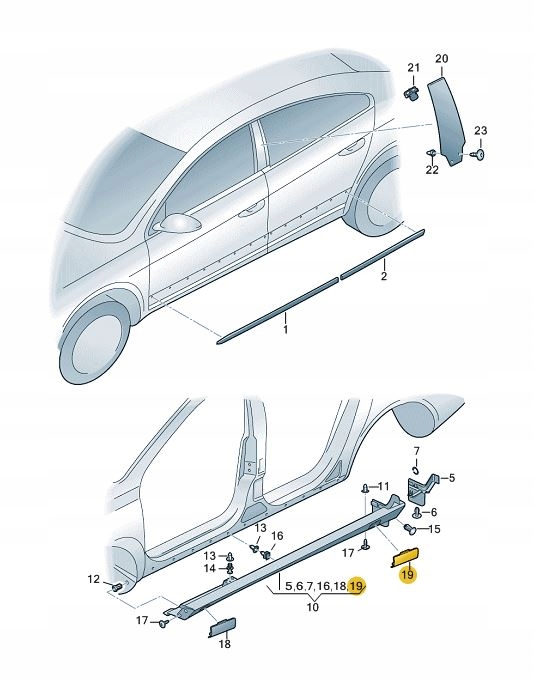 21
20
23
22
2
1
7
5
11
6
15
13
16
17
19
13
14
12
5,6,7,16,18,19
10
17
18