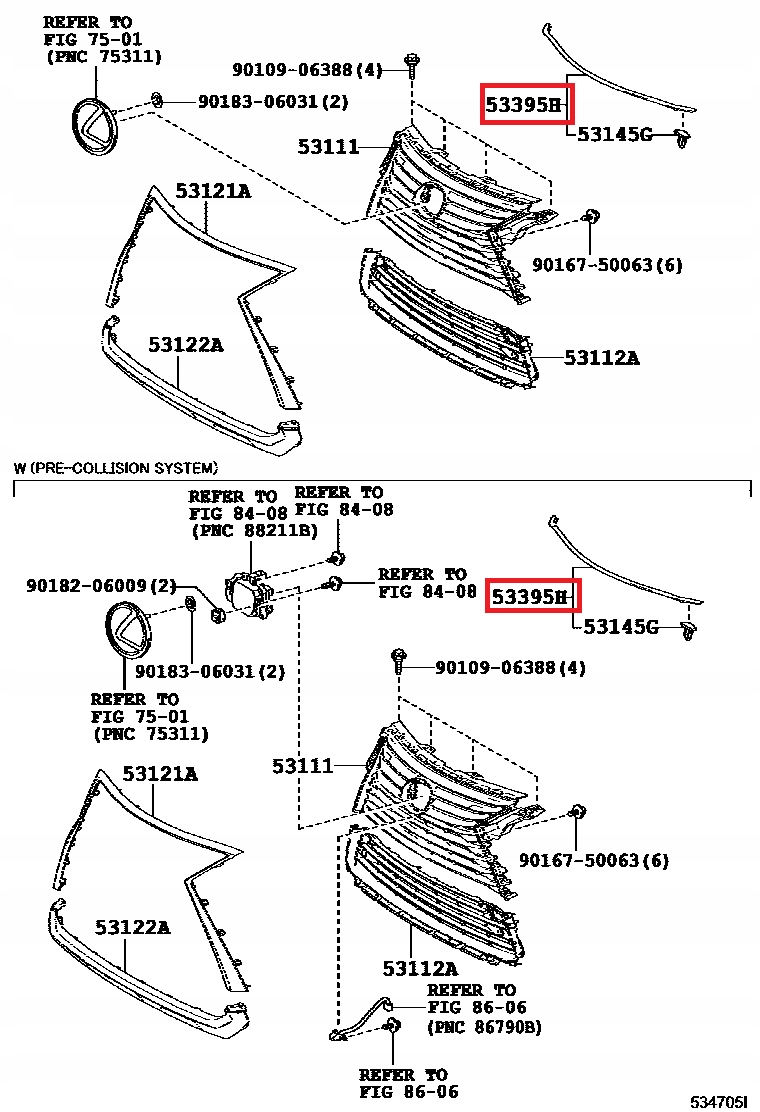 REFER TO FIG 75-01 (PNC 75311)

90109-06388(4)

90183-06031(2)

53395H

53145G

53111

53121A

90167-50063(6)

53122A

53112A

W (PRE-COLLISION SYSTEM)

REFER TO FIG 84-08 (PNC 88211B)

REFER TO FIG 84-08

90182-06009(2)

REFER TO FIG 84-08

53395H

53145G

90183-06031(2)

90109-06388(4)

REFER TO FIG 75-01 (PNC 75311)

53121A

53111

90167-50063(6)

53122A

53112A

REFER TO FIG 86-06 (PNC 86790B)

REFER TO FIG 86-06

534705I