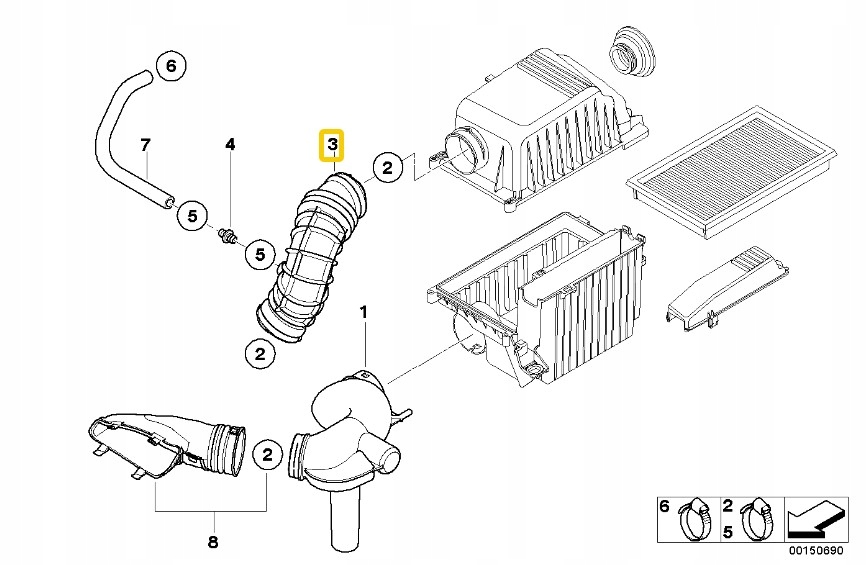 6
7
4
3
2
5
5
2
1
2
8
6
2
5
00150690