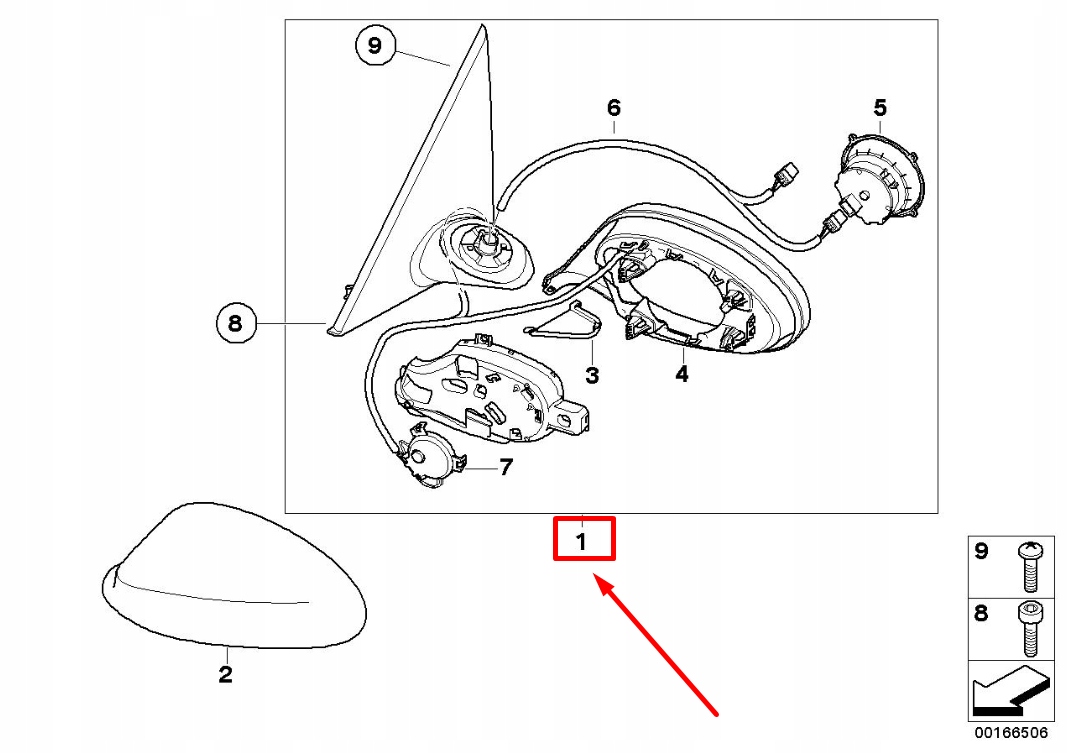 9
6
5
8
3
4
7
1
2
9
8
00166506