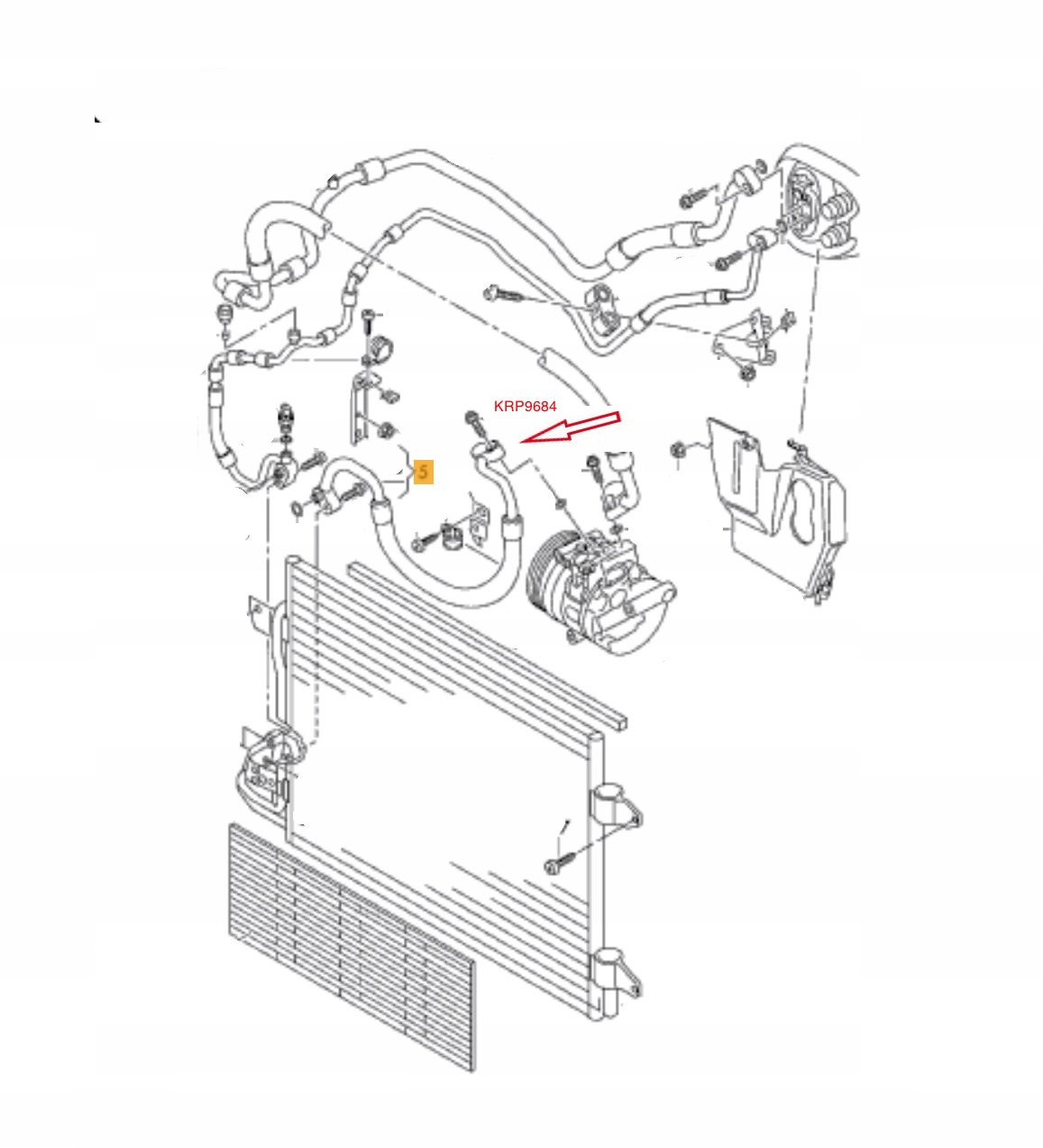 KRP9684

5