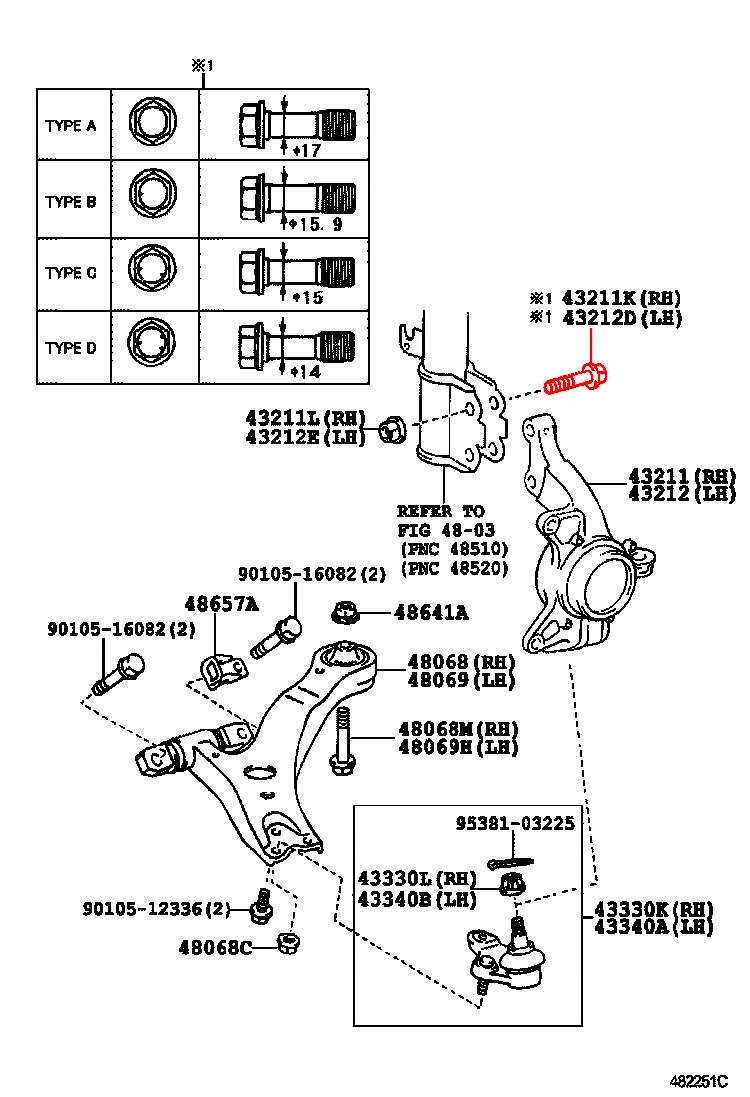 ※1

| TYPE A | | ϕ17 |
|---|---|---|
| TYPE B | | ϕ15. 9 |
| TYPE C | | ϕ15 |
| TYPE D | | ϕ14 |

※1 43211K(RH)
※1 43212D(LH)

43211L(RH)
43212E(LH)

43211(RH)
43212(LH)

REFER TO
FIG 48-03
(PNC 48510)
(PNC 48520)

90105-16082(2)

48657A

48641A

90105-16082(2)

48068(RH)
48069(LH)

48068M(RH)
48069H(LH)

95381-03225

43330L(RH)
43340B(LH)

43330K(RH)
43340A(LH)

90105-12336(2)

48068C

482251C