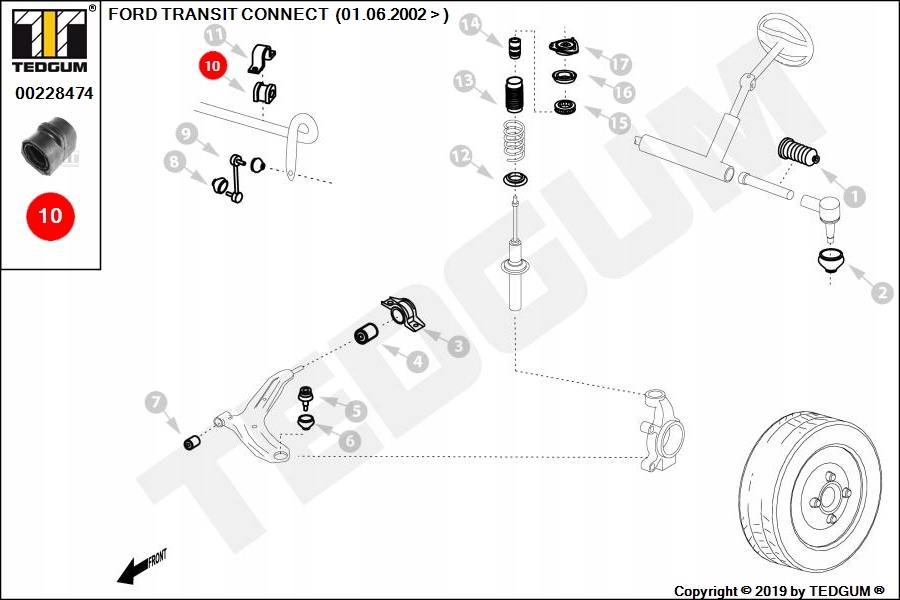 TEDGUM ®

00228474

10

FORD TRANSIT CONNECT (01.06.2002 > )

11
10
9
8
14
13
12
17
16
15
1
2
3
4
5
6
7

TEDGUM

FRONT

Copyright © 2019 by TEDGUM ®