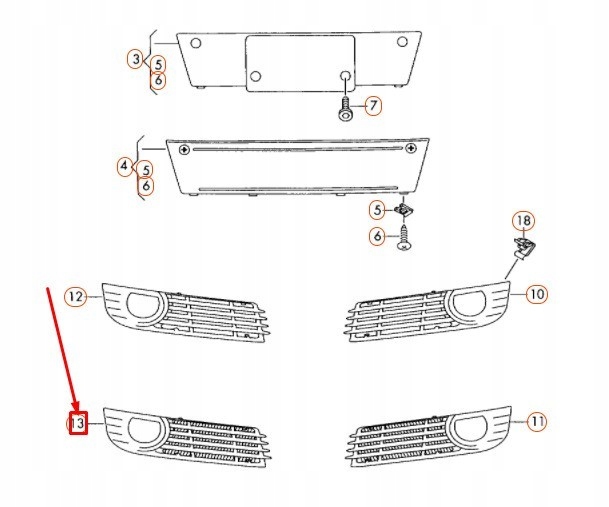 3
5
6
7
4
5
6
5
6
18
12
10
13
11