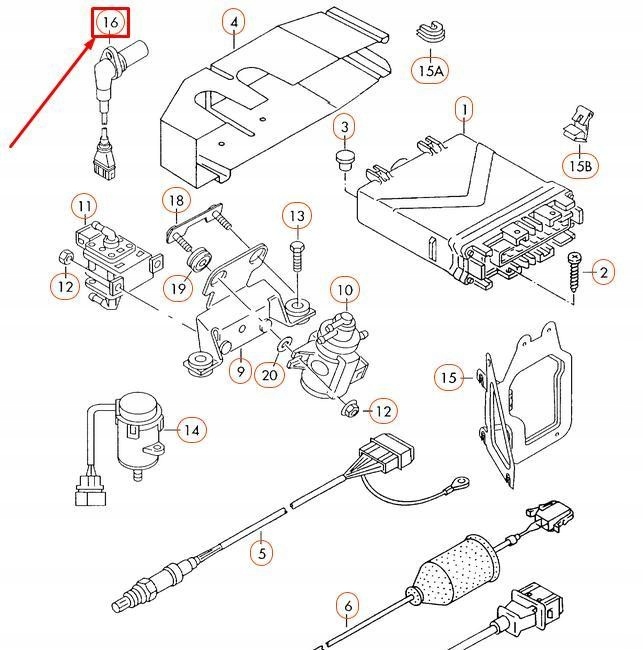 16
4
15A
1
3
15B
11
18
13
2
12
19
10
9
20
15
12
14
5
6