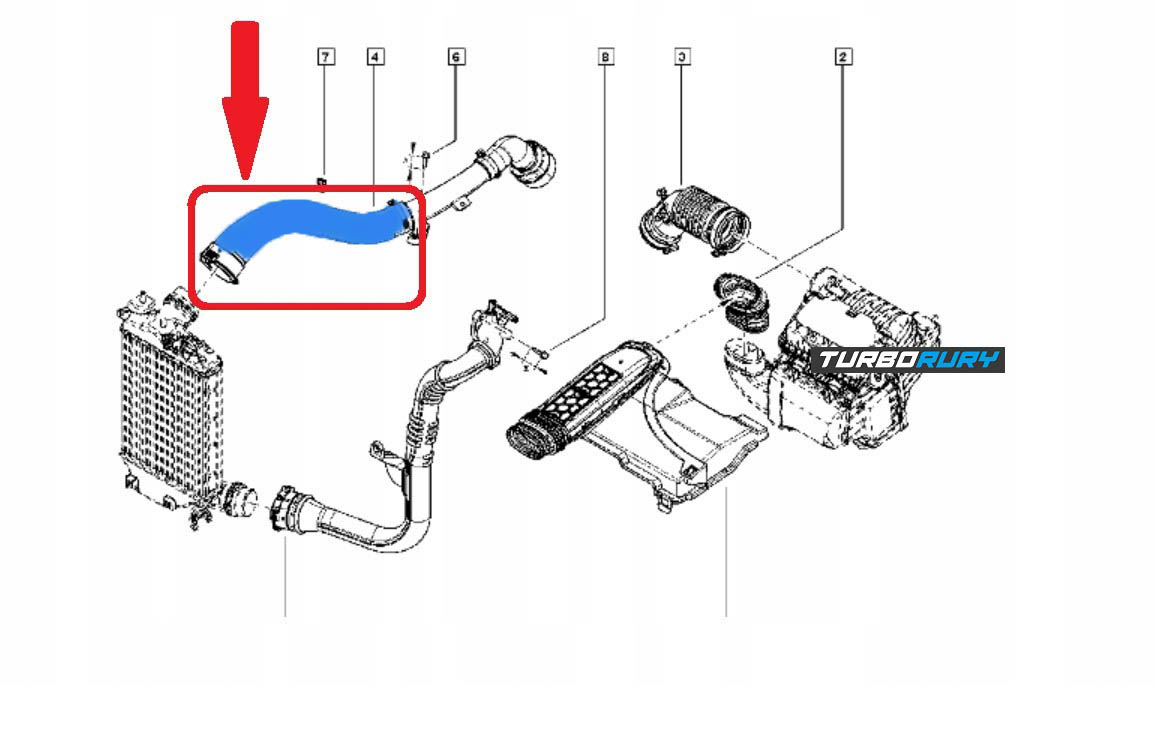 7
4
6
8
3
2
TURBORURY