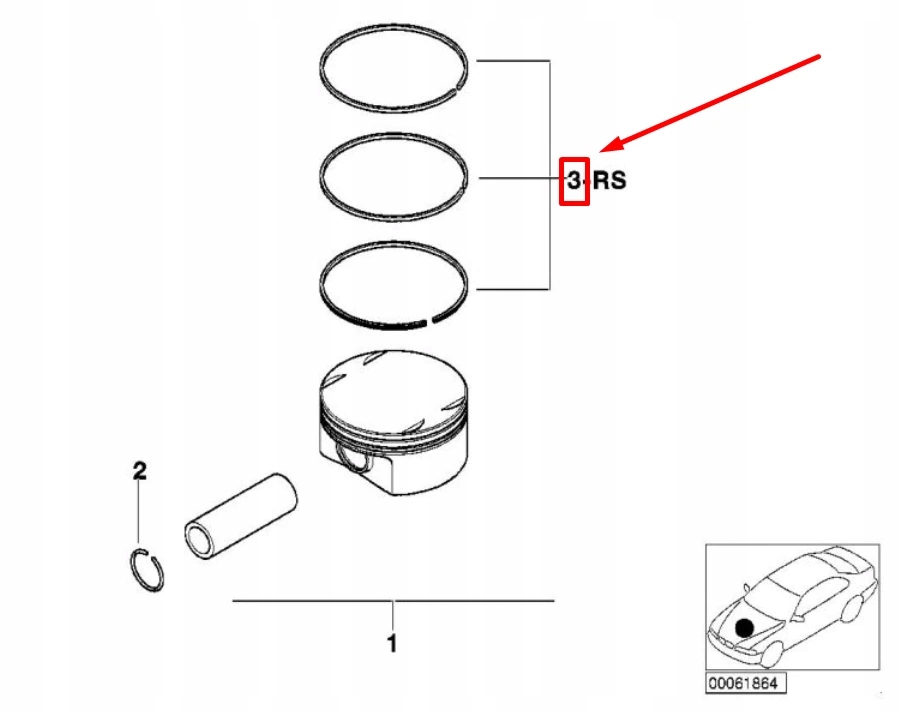 3-RS

2

1

00061864