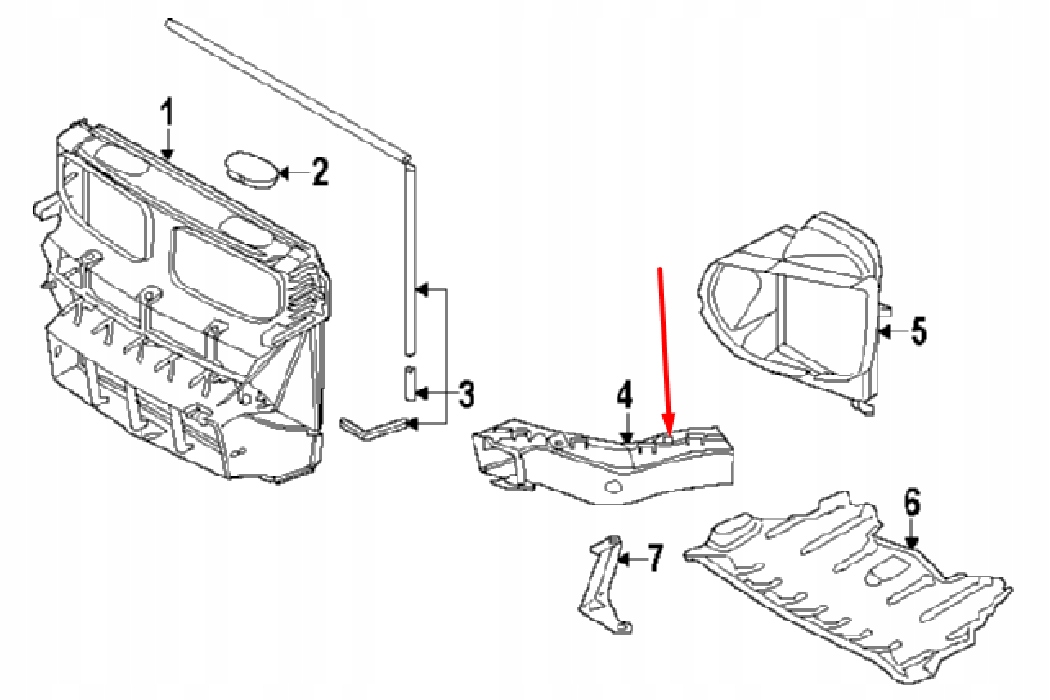 1
2
3
4
5
6
7