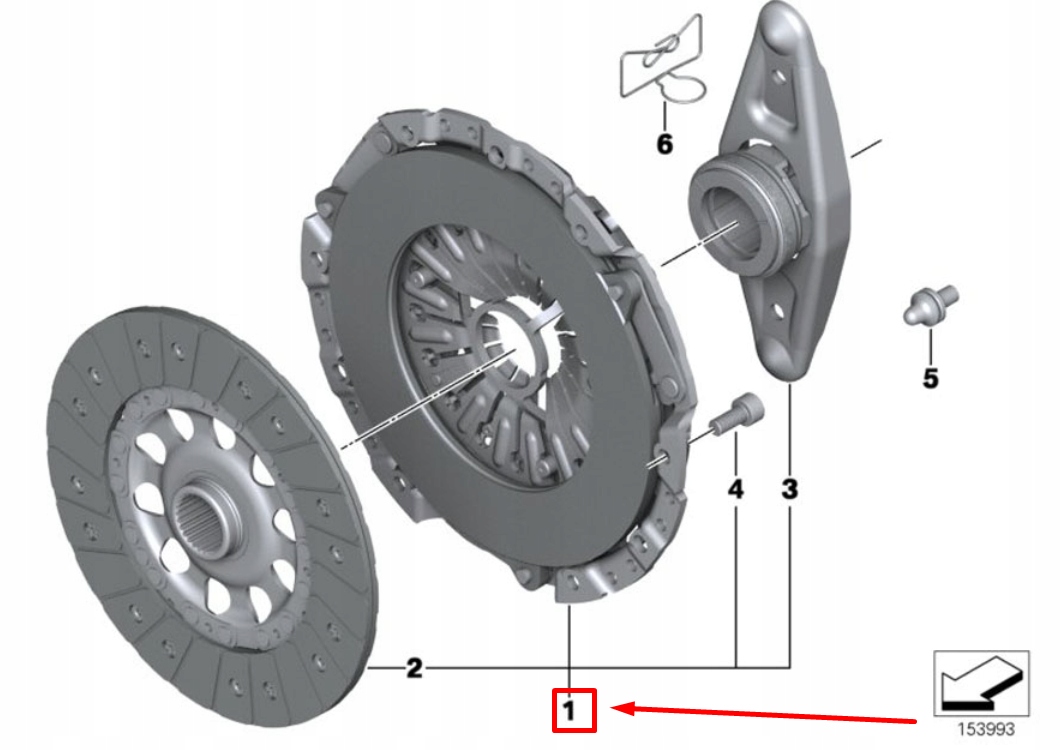 6
5
4
3
2
1
153993