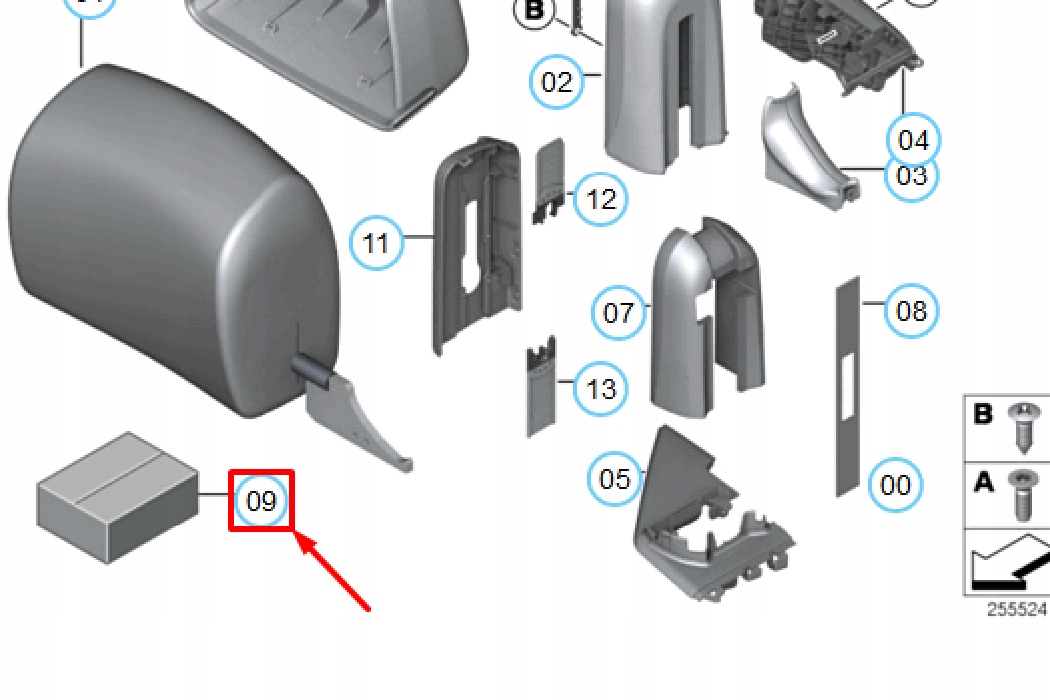 B

02

04

03

12

11

07

08

13

05

00

09

B

A

255524