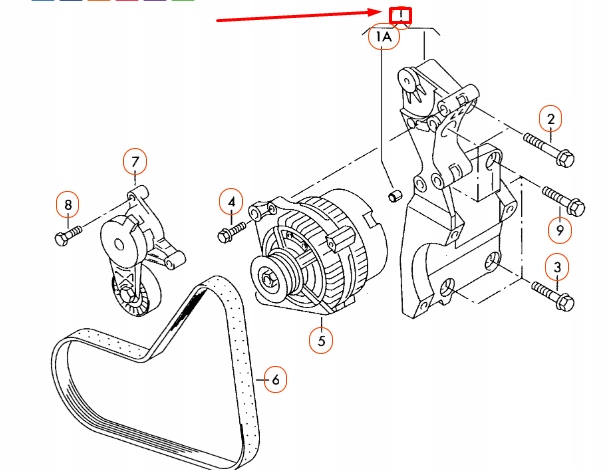 1
1A
2
7
8
4
9
3
5
6