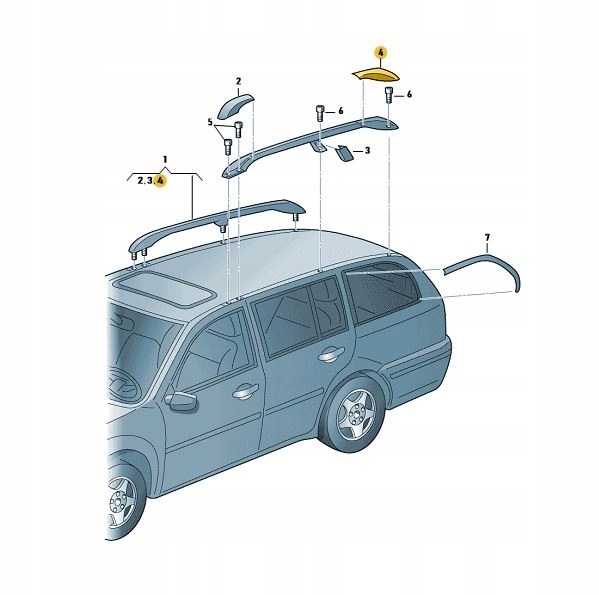 4
2
6
6
5
3
1
2.3.4
7