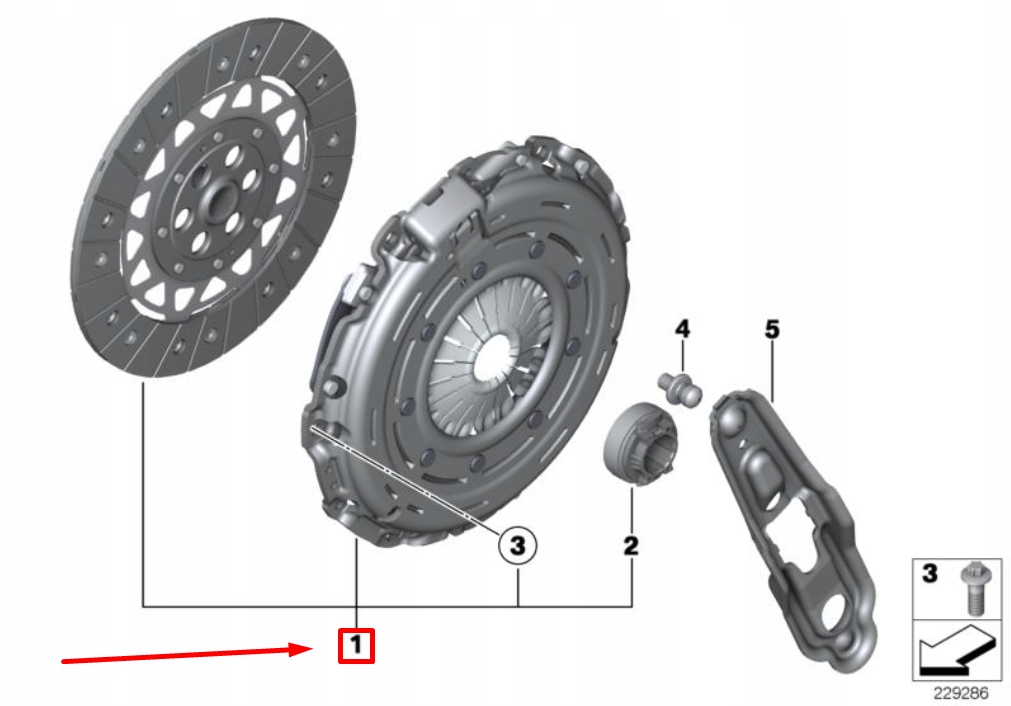 4
5
3
2
1
3
229286