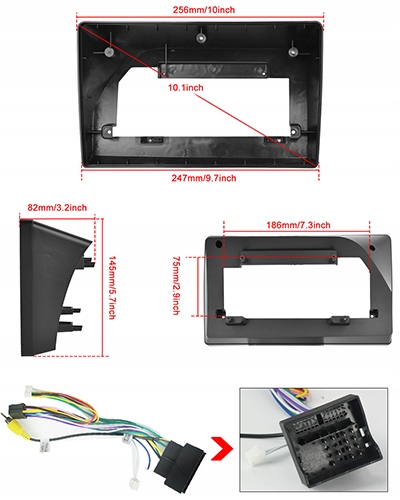 256mm/10inch

10.1inch

247mm/9.7inch

82mm/3.2inch

145mm/5.7inch

186mm/7.3inch

75mm/2.9inch