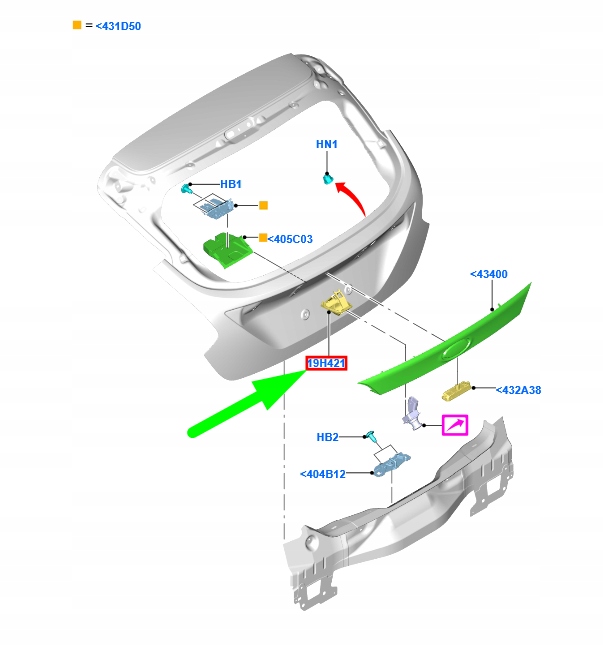 = <431D50

HN1

HB1

<405C03

<43400

19H421

<432A38

HB2

<404B12