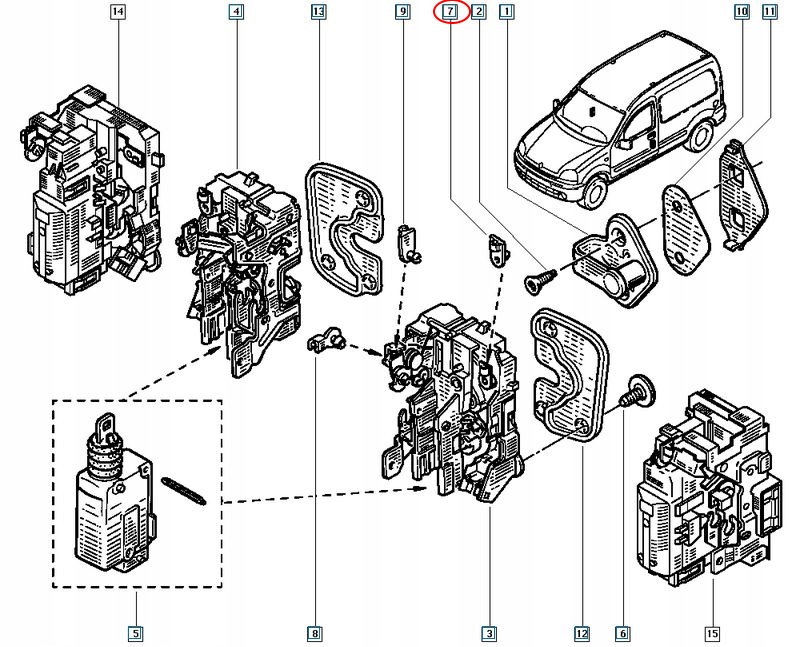 14
4
13
9
7
2
1
10
11
5
8
3
12
6
15