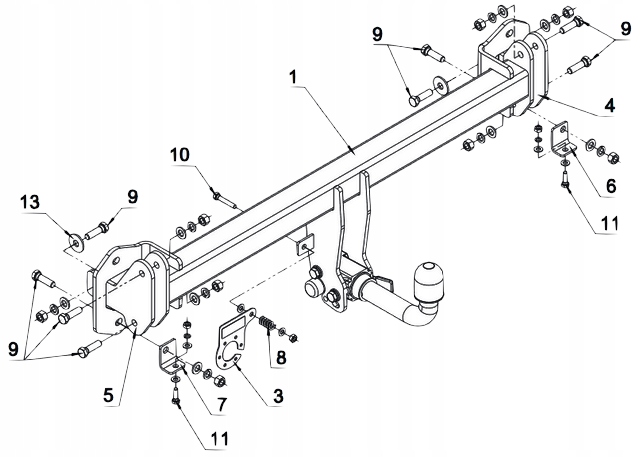 9
9
1
4
10
6
13
9
11
9
8
5
7
3
11