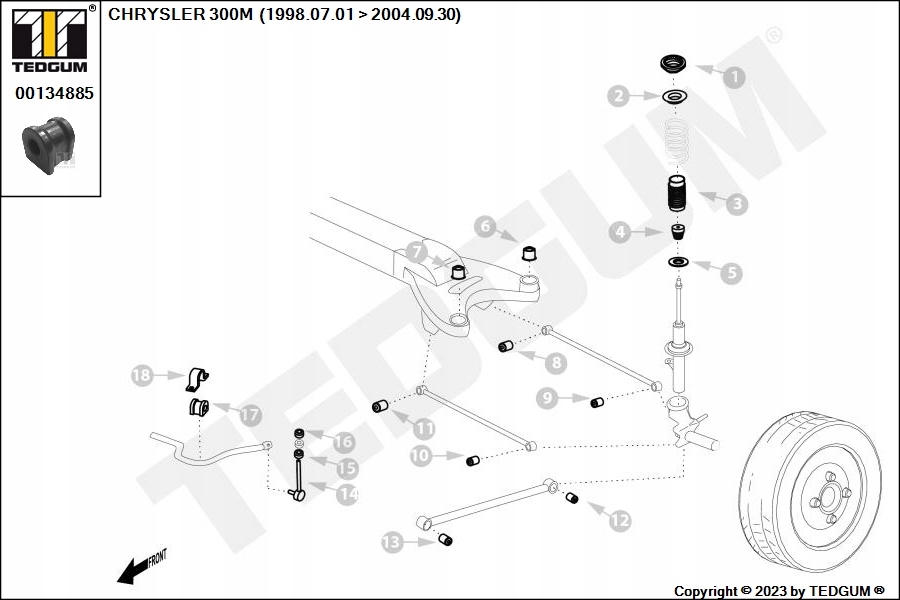 TEDGUM ®

00134885

CHRYSLER 300M (1998.07.01 > 2004.09.30)

TEDGUM ®

1
2
3
4
5
6
7
8
9
10
11
12
13
14
15
16
17
18

FRONT

Copyright © 2023 by TEDGUM ®