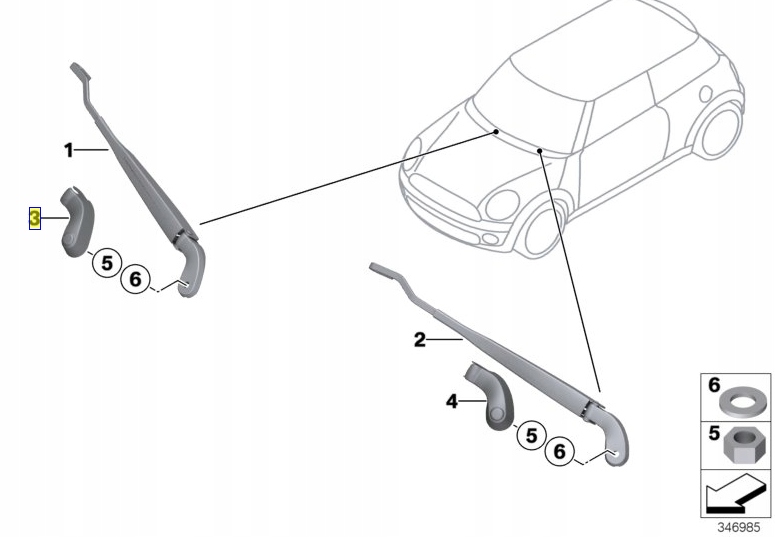 1
3
5
6
2
4
5
6
6
5
346985